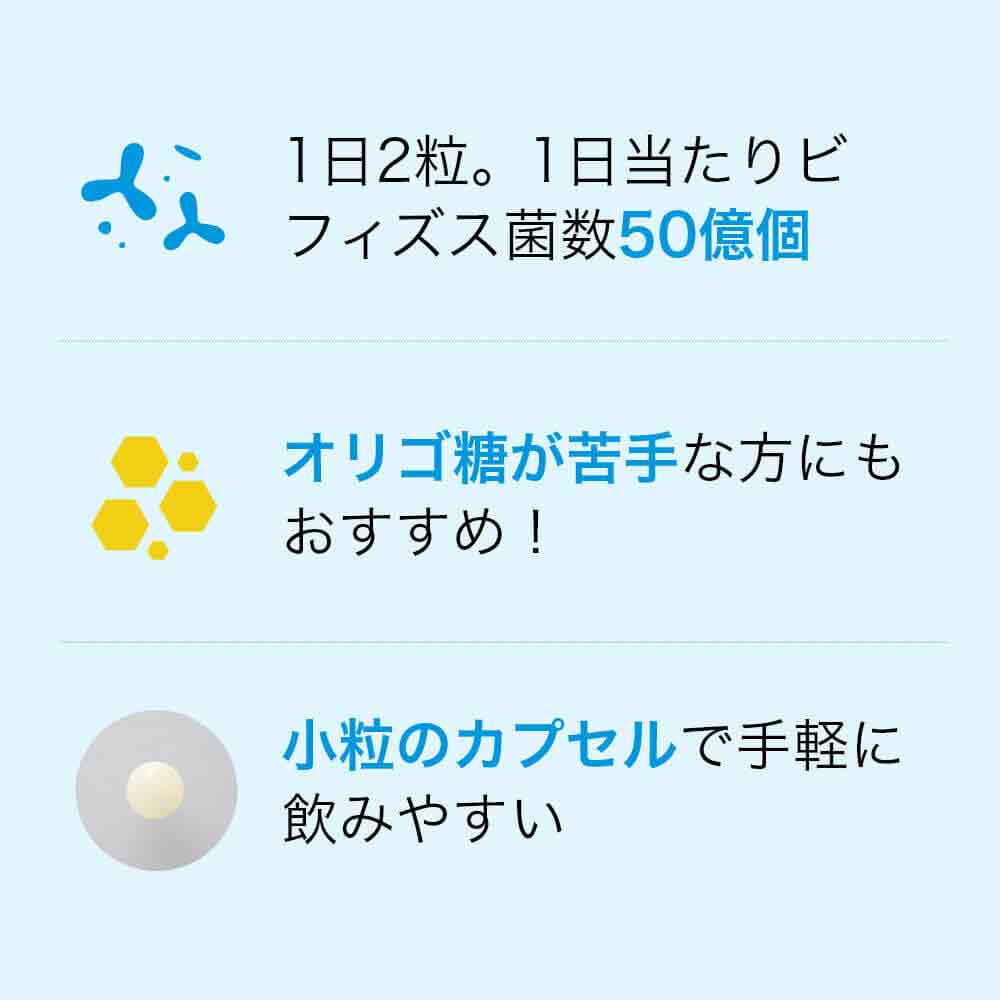 1日2粒。1日当たりビフィズス菌数50億個

オリゴ糖が苦手な方にもおすすめ！

小粒のカプセルで手軽に飲みやすい